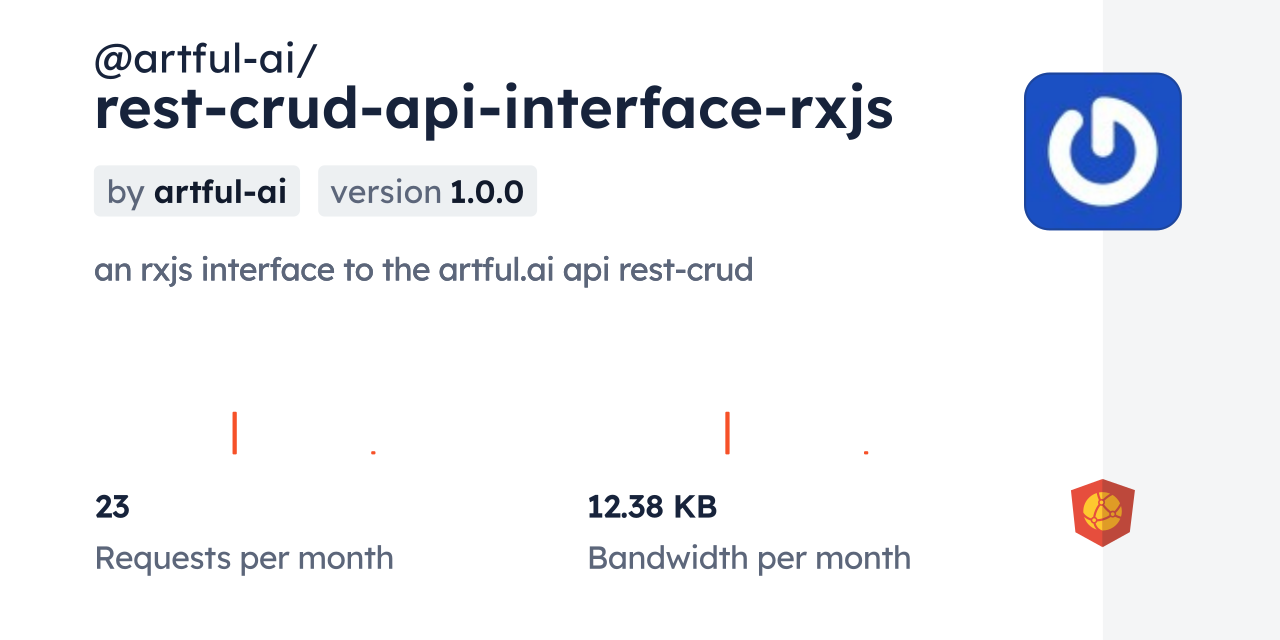 @artful-ai/
rest-crud-api-interface-rxjs

by artful-ai

version 1.0.0

an rxjs interface to the artful.ai api rest-crud

23
Requests per month

12.38 KB
Bandwidth per month