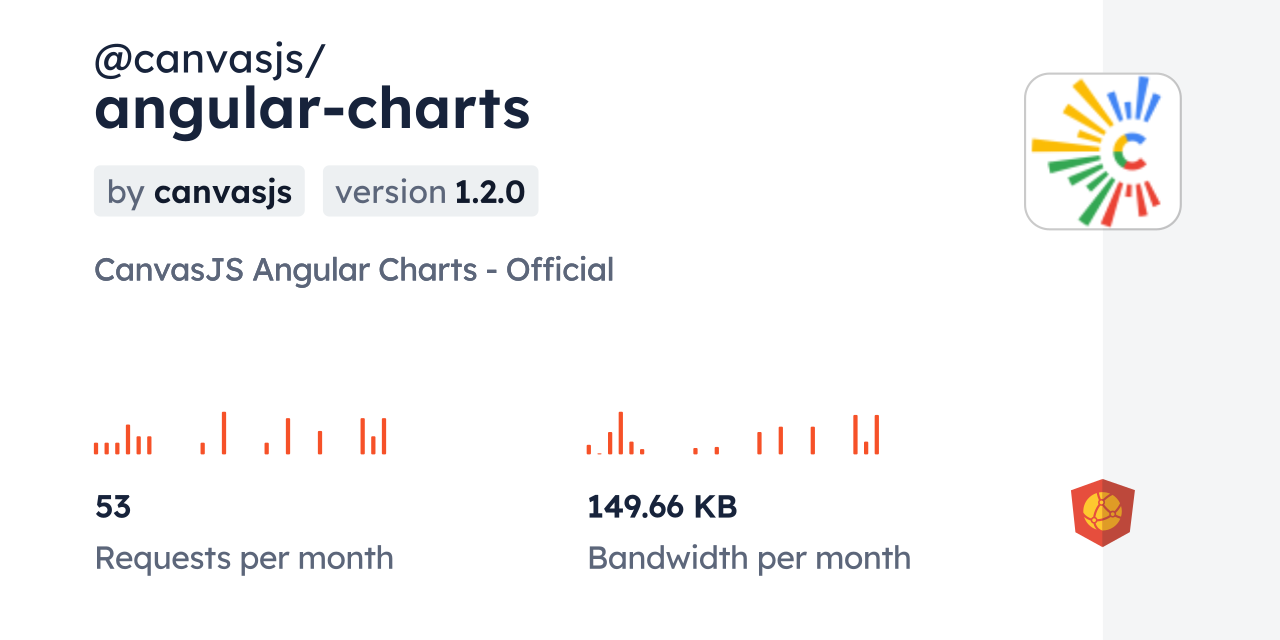 @canvasjs/
angular-charts

by canvasjs

version 1.2.0

CanvasJS Angular Charts - Official

53
Requests per month

149.66 KB
Bandwidth per month