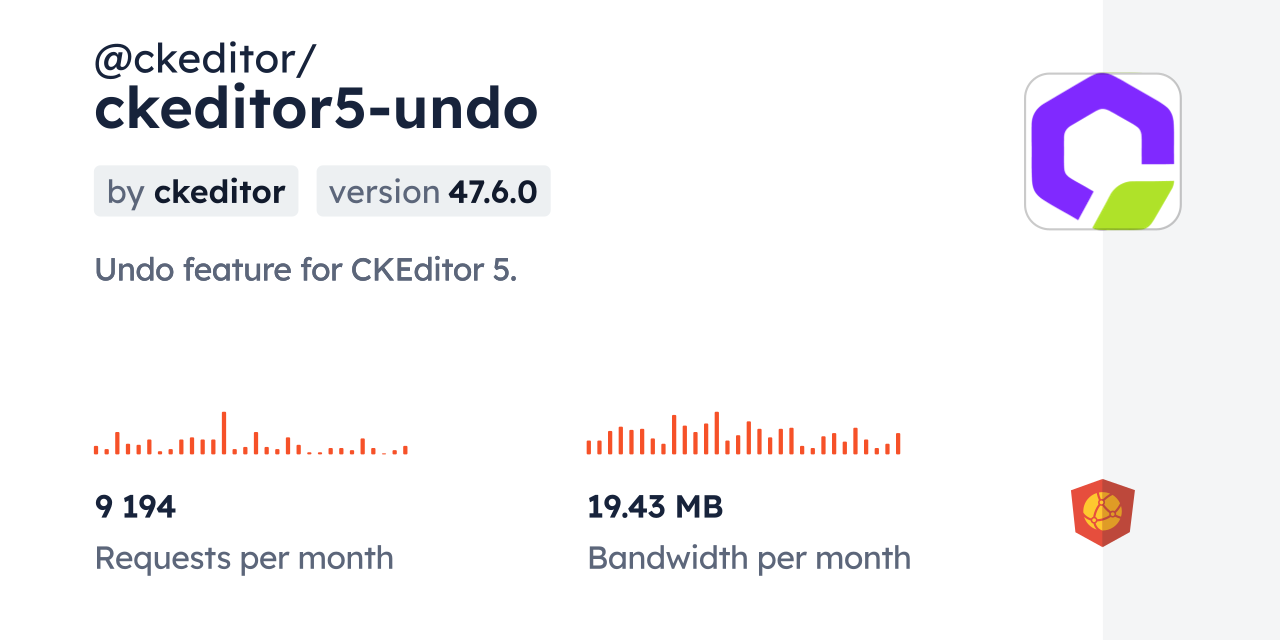 @ckeditor/
ckeditor5-undo

by ckeditor   version 47.6.0

Undo feature for CKEditor 5.

9 194
Requests per month

19.43 MB
Bandwidth per month