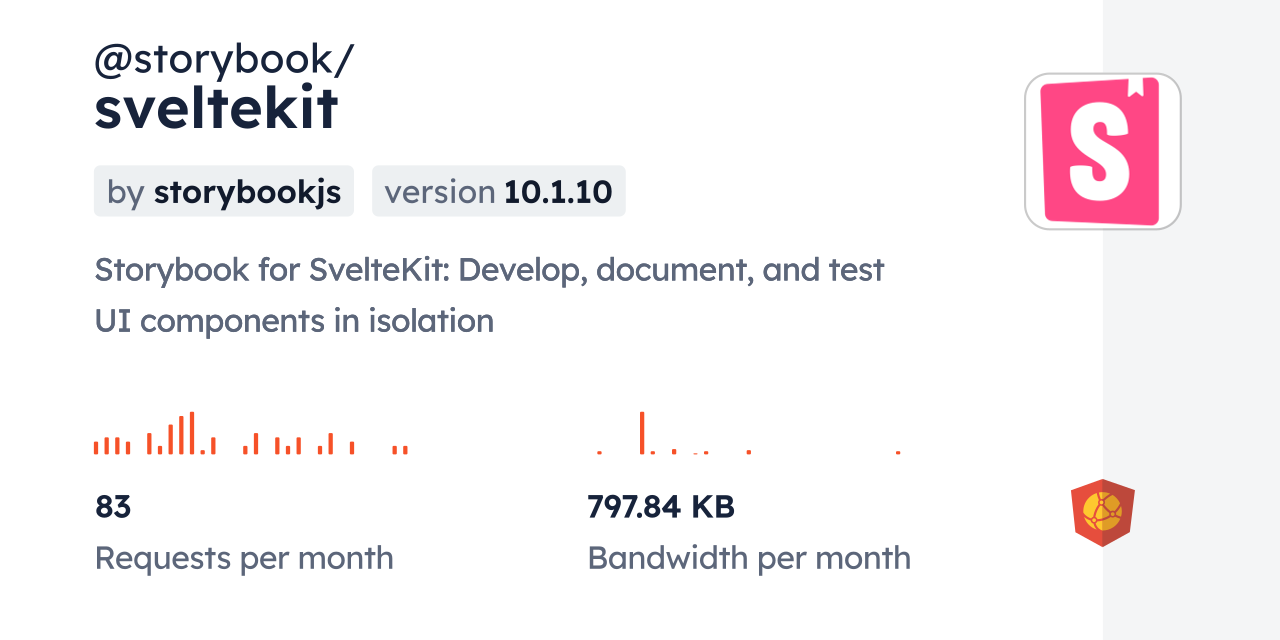 @storybook/
sveltekit

by storybookjs

version 10.1.10

Storybook for SvelteKit: Develop, document, and test UI components in isolation

83
Requests per month

797.84 KB
Bandwidth per month