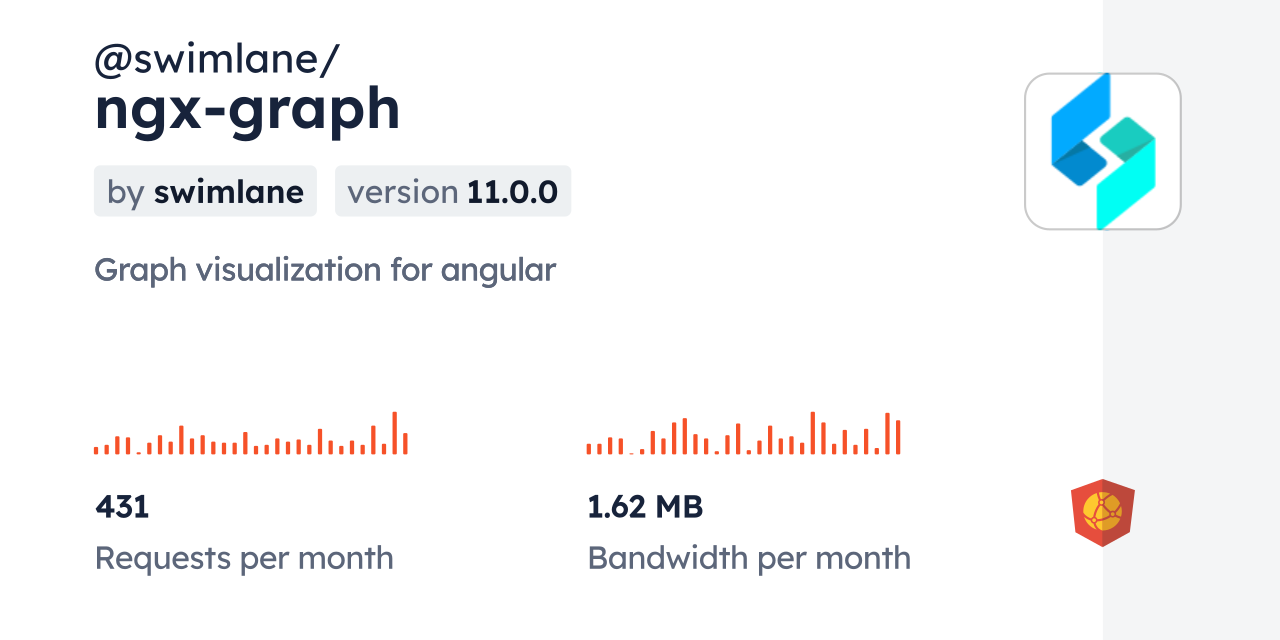 @swimlane/
ngx-graph

by swimlane
version 11.0.0

Graph visualization for angular

431
Requests per month

1.62 MB
Bandwidth per month