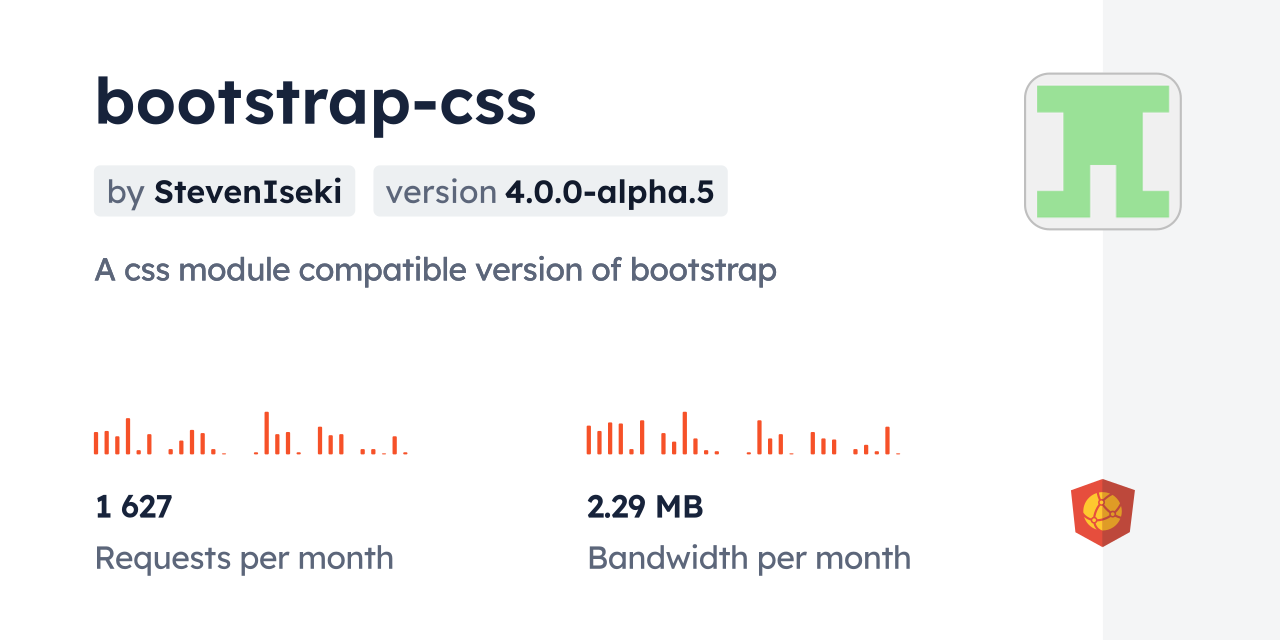 bootstrap-css

by StevenIseki

version 4.0.0-alpha.5

A css module compatible version of bootstrap

1 627

Requests per month

2.29 MB

Bandwidth per month