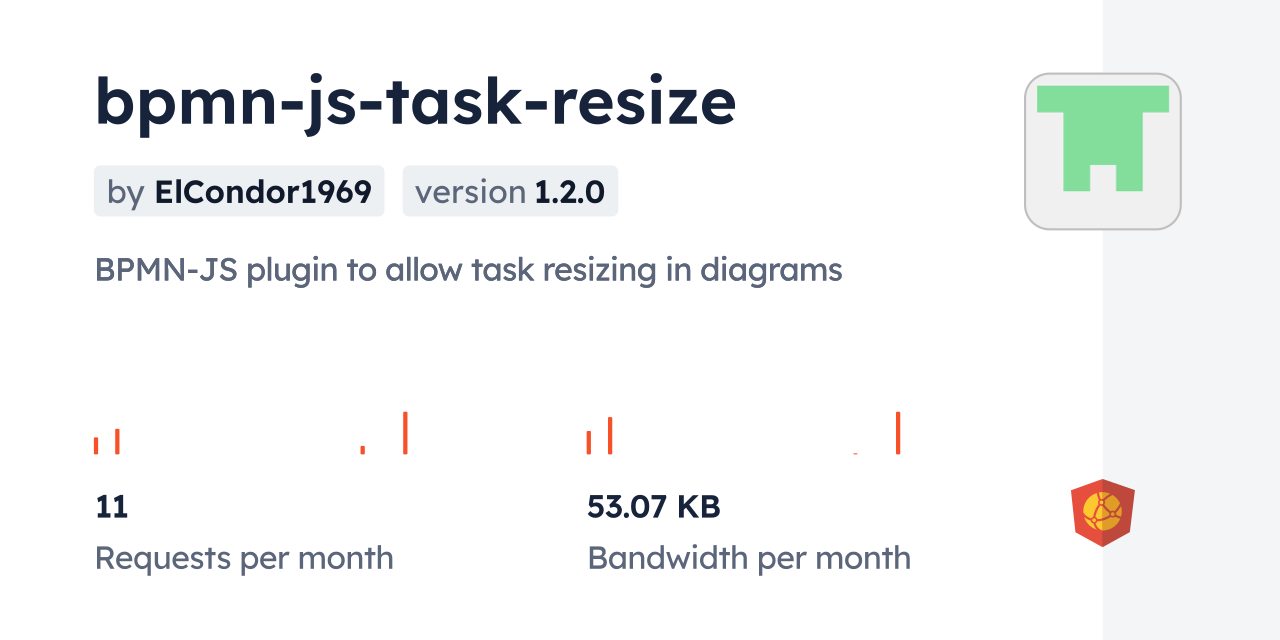 bpmn-js-task-resize

by ElCondor1969

version 1.2.0

BPMN-JS plugin to allow task resizing in diagrams

11

Requests per month

53.07 KB

Bandwidth per month