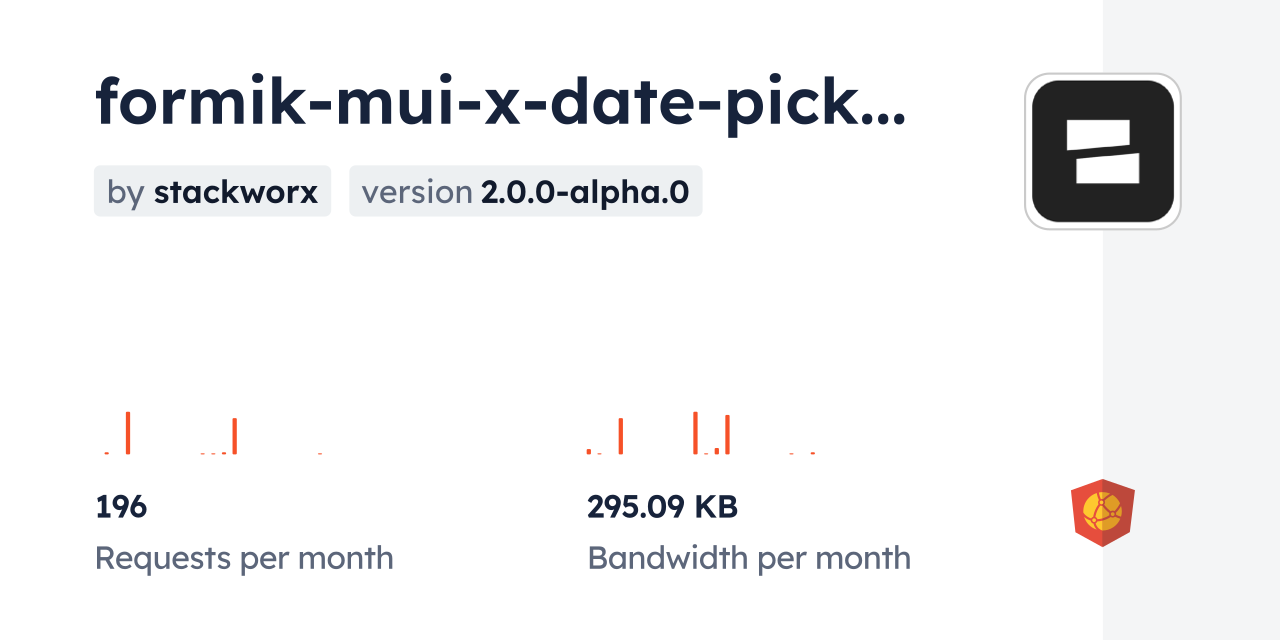 formik-mui-x-date-pick...

by stackworx

version 2.0.0-alpha.0

196

Requests per month

295.09 KB

Bandwidth per month