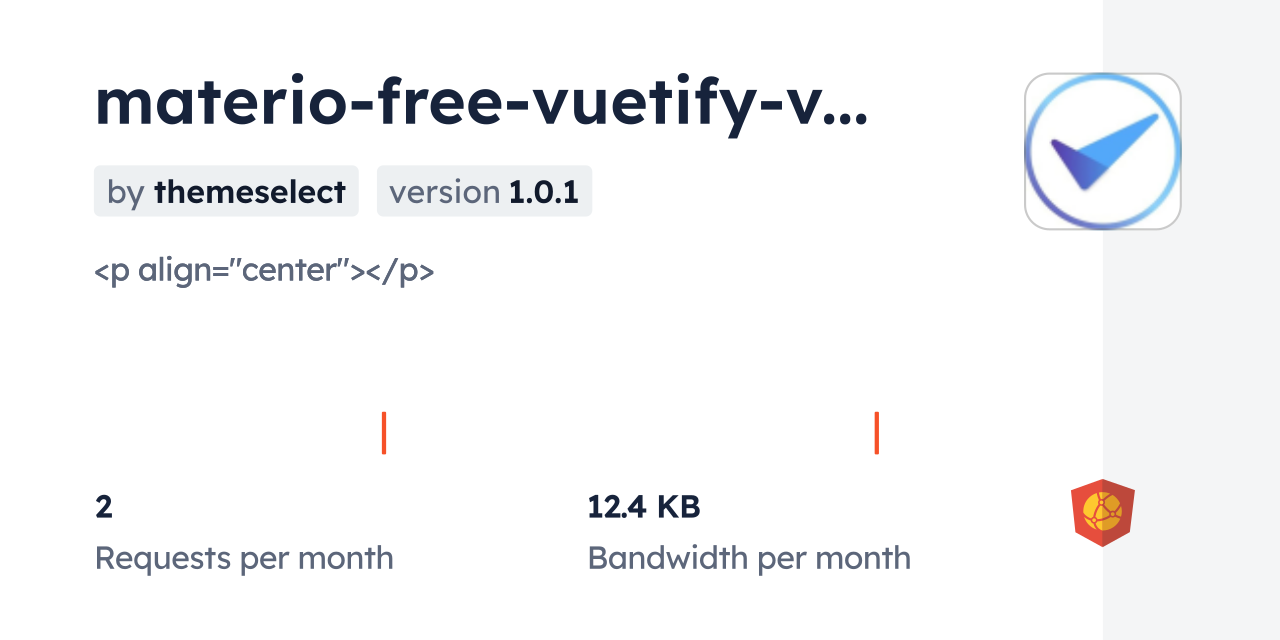 materio-free-vuetify-v...

by themeselect

version 1.0.1

<p align="center"></p>

2
Requests per month

12.4 KB
Bandwidth per month