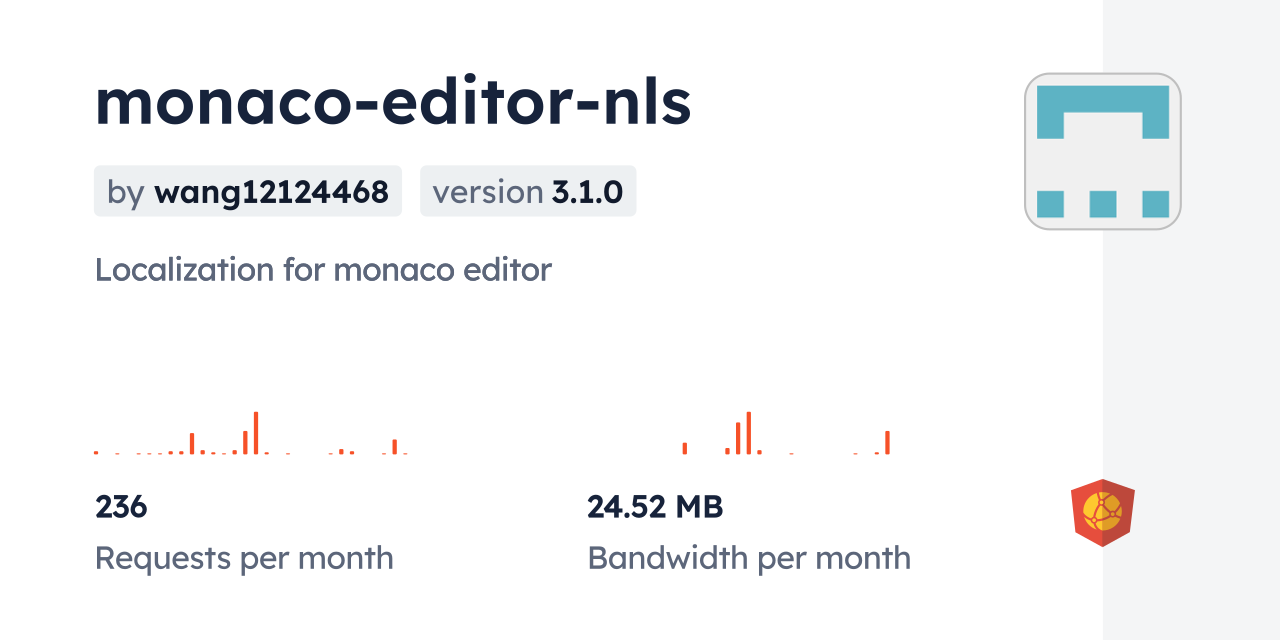 monaco-editor-nls

by wang12124468 version 3.1.0

Localization for monaco editor

236
Requests per month

24.52 MB
Bandwidth per month