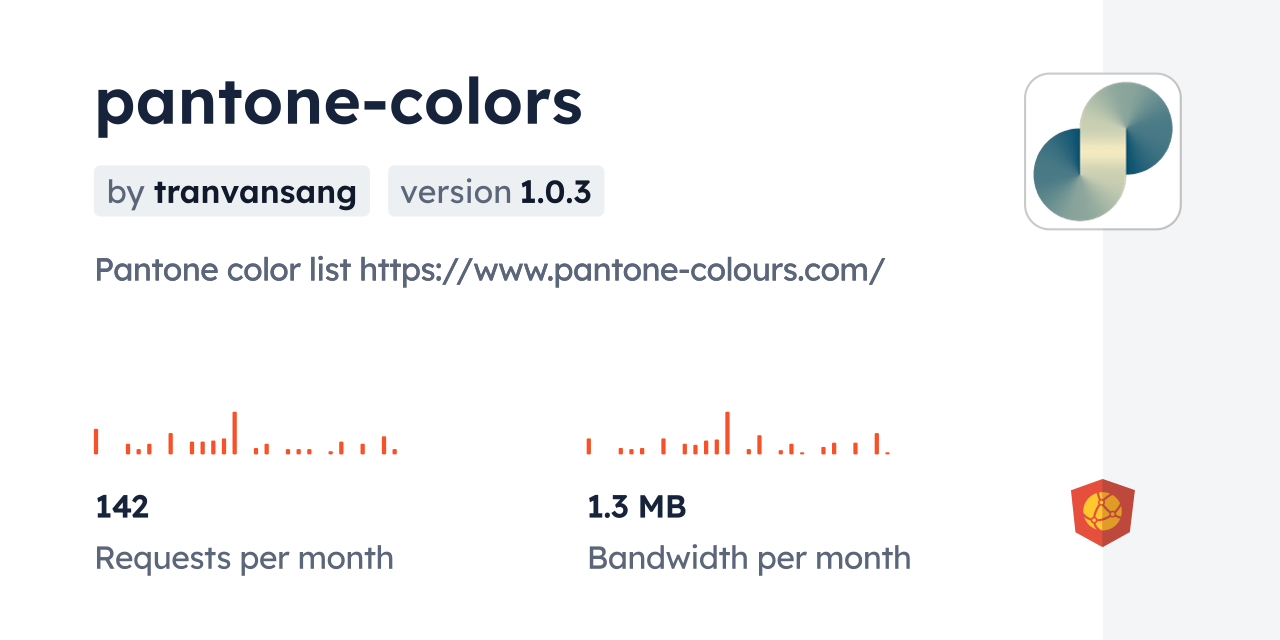 pantone-colors

by tranvansang

version 1.0.3

Pantone color list https://www.pantone-colours.com/

142

Requests per month

1.3 MB

Bandwidth per month