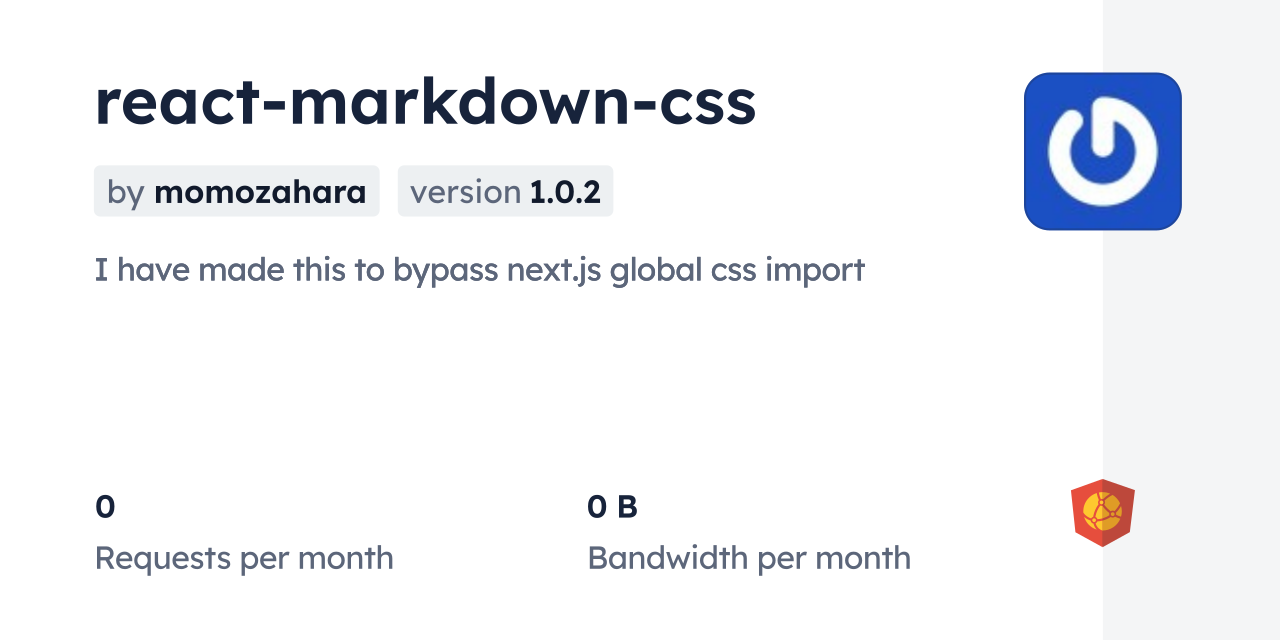 react-markdown-css

by momozahara

version 1.0.2

I have made this to bypass next.js global css import

0
Requests per month

0 B
Bandwidth per month