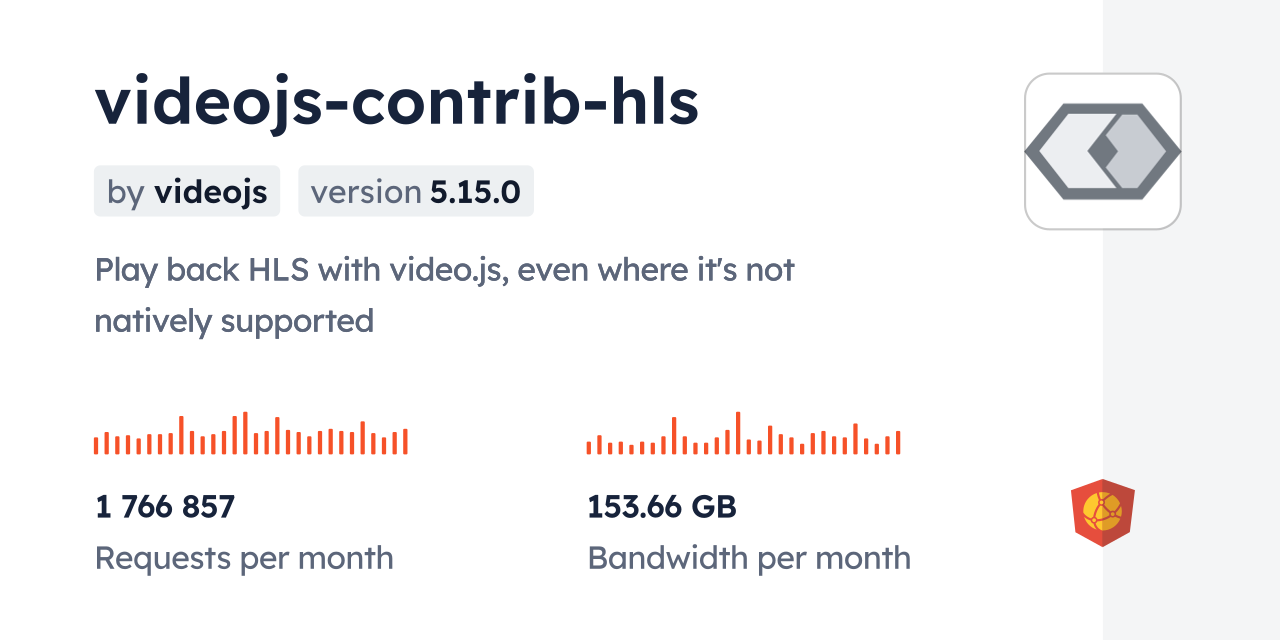 videojs-contrib-hls

by videojs

version 5.15.0

Play back HLS with video.js, even where it's not natively supported

1 766 857

Requests per month

153.66 GB

Bandwidth per month